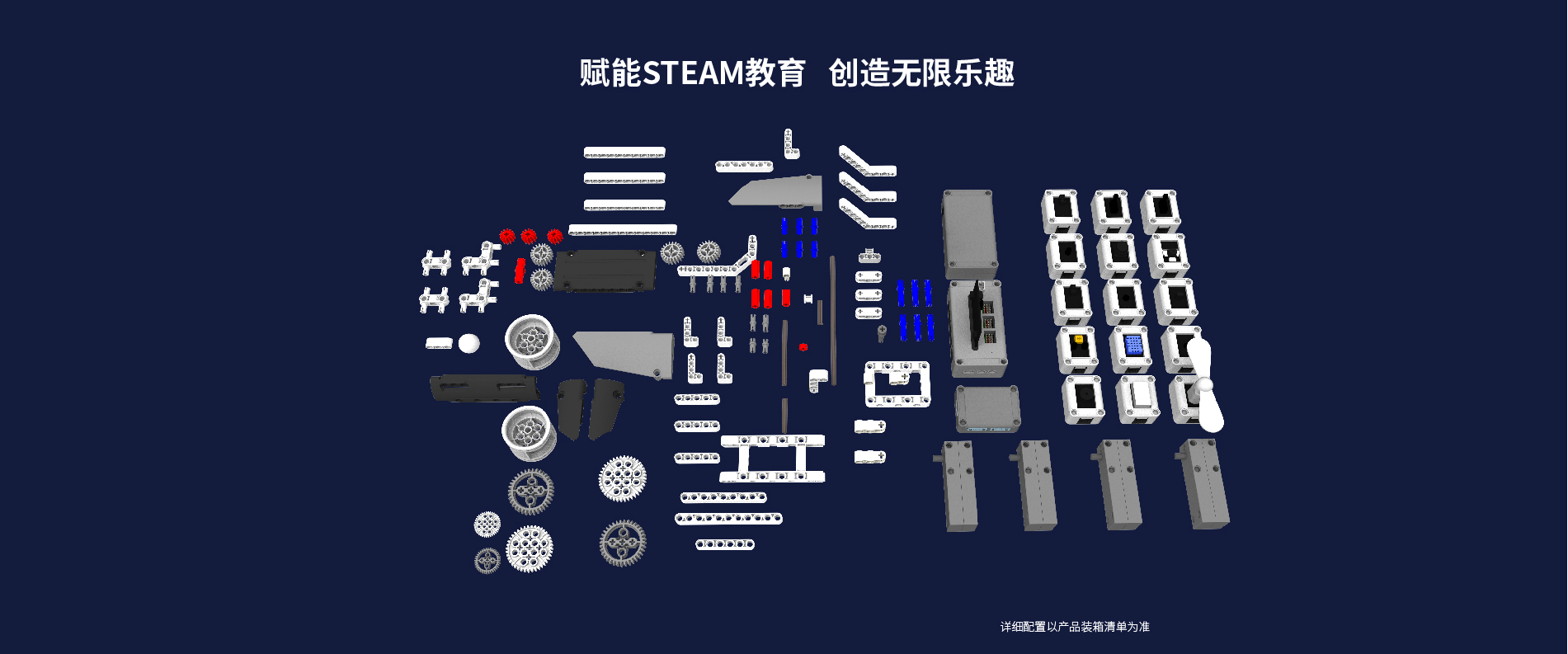 赋能STEAM教育　创造无限乐趣

详细配置以产品装箱清单为准